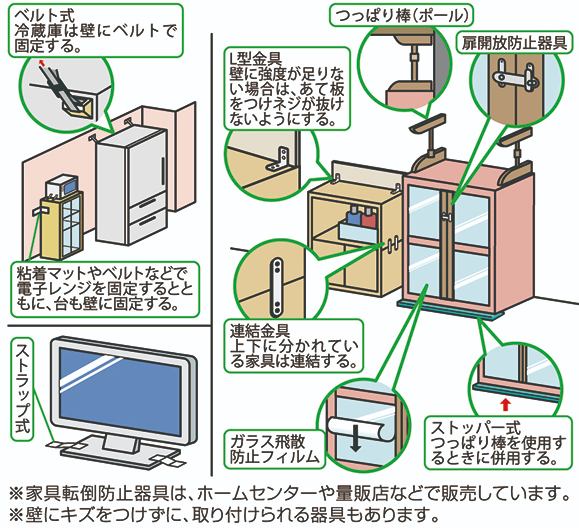 ベルト式
冷蔵庫は壁にベルトで固定する。

粘着マットやベルトなどで電子レンジを固定するとともに、台も壁に固定する。

ストラップ式

L型金具
壁に強度が足りない場合は、あて板をつけネジが抜けないようにする。

つっぱり棒(ポール)

扉開放防止器具

連結金具
上下に分かれている家具は連結する。

ガラス飛散防止フィルム

ストッパー式
つっぱり棒を使用するときに併用する。

※家具転倒防止器具は、ホームセンターや量販店などで販売しています。
※壁にキズをつけずに、取り付けられる器具もあります。